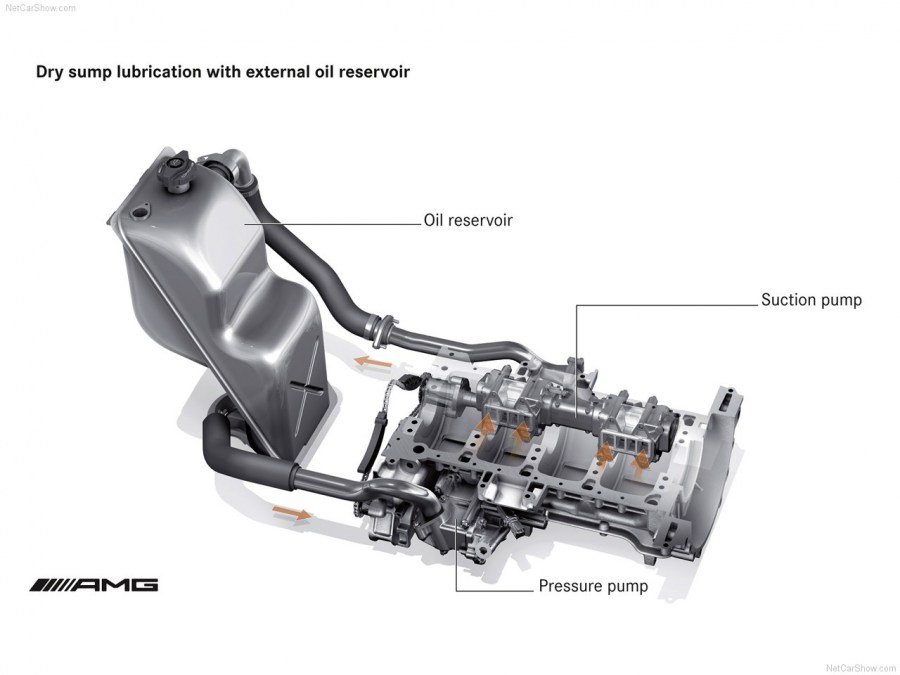 NetCarShow.com

Dry sump lubrication with external oil reservoir

Oil reservoir

Suction pump

Pressure pump

AMG

NetCarShow.com