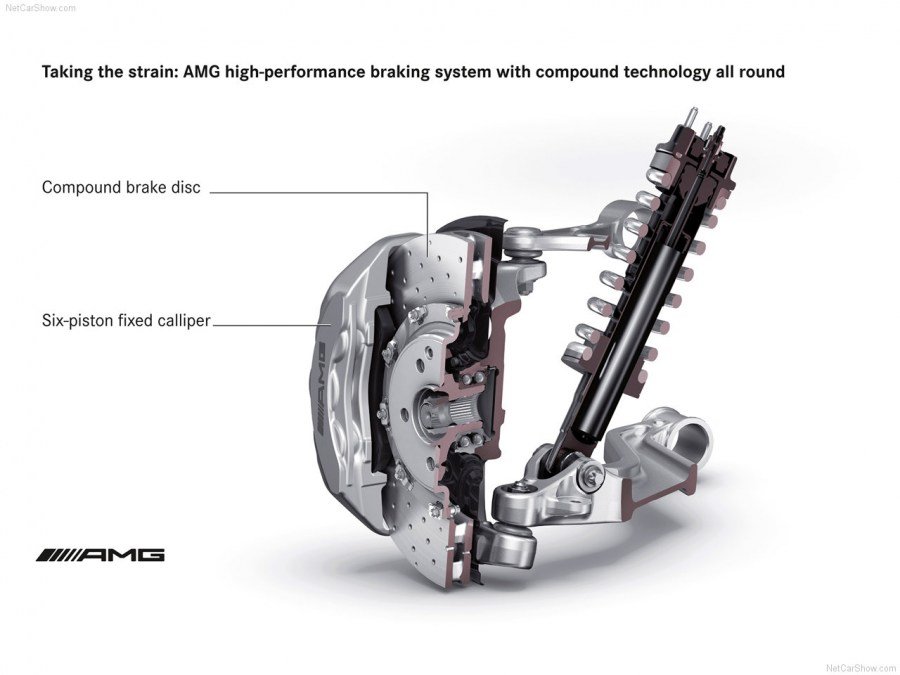 NetCarShow.com

Taking the strain: AMG high-performance braking system with compound technology all round

Compound brake disc

Six-piston fixed calliper

AMG

AMG

NetCarShow.com